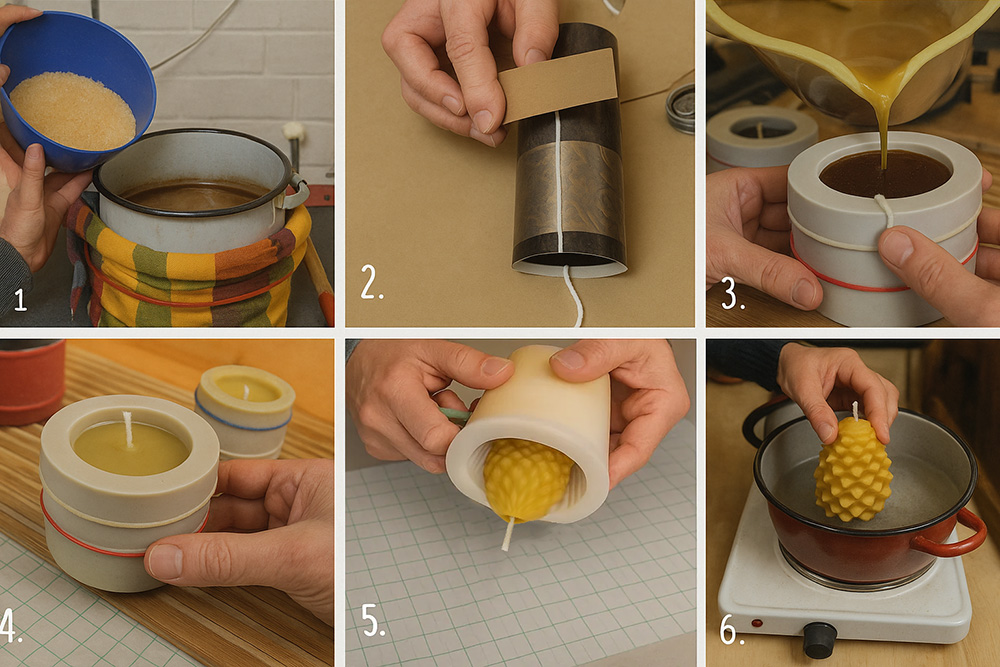 1

2.

3.

4.

5.

6.